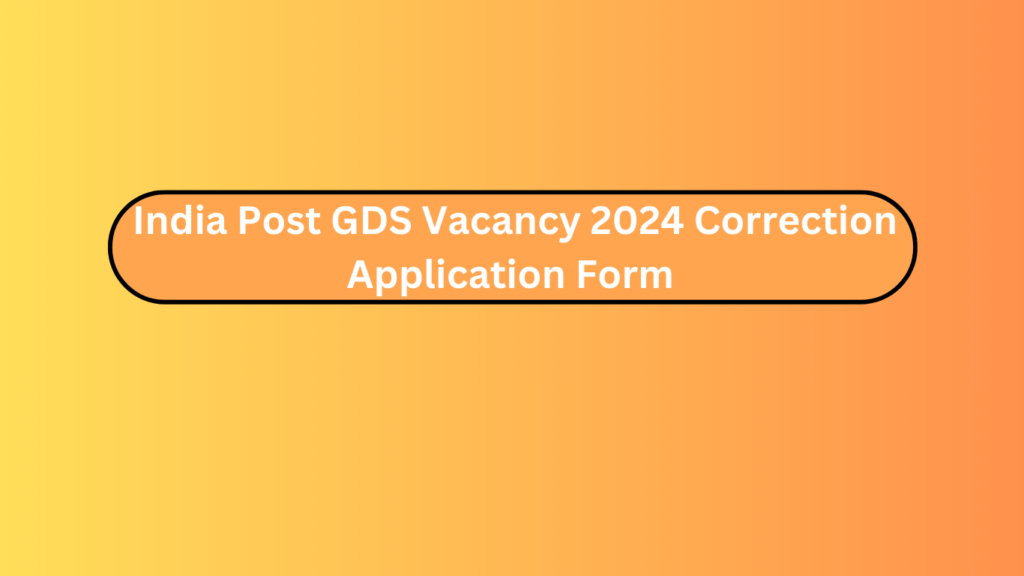 India Post GDS Vacancy 2024 Correction Application Form